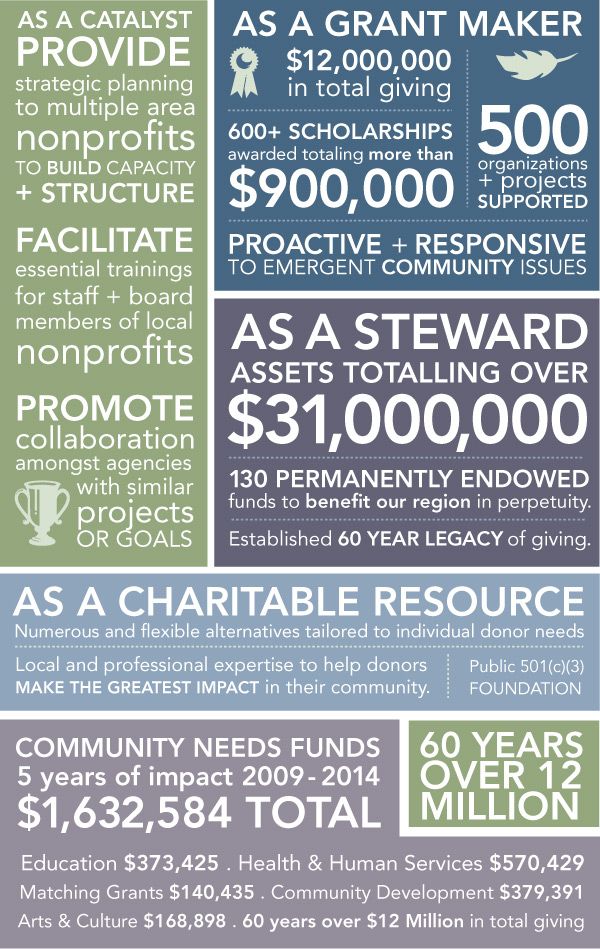 AS A CATALYST
PROVIDE
strategic planning to multiple area nonprofits TO BUILD CAPACITY + STRUCTURE

FACILITATE
essential trainings for staff + board members of local nonprofits

PROMOTE
collaboration amongst agencies with similar projects OR GOALS

AS A GRANT MAKER
$12,000,000 in total giving

600+ SCHOLARSHIPS awarded totaling more than $900,000

500 organizations + projects SUPPORTED

PROACTIVE + RESPONSIVE TO EMERGENT COMMUNITY ISSUES

AS A STEWARD
ASSETS TOTALLING OVER
$31,000,000

130 PERMANENTLY ENDOWED funds to benefit our region in perpetuity.

Established 60 YEAR LEGACY of giving.

AS A CHARITABLE RESOURCE
Numerous and flexible alternatives tailored to individual donor needs

Local and professional expertise to help donors MAKE THE GREATEST IMPACT in their community.

Public 501(c)(3) FOUNDATION

COMMUNITY NEEDS FUNDS
5 years of impact 2009 - 2014
$1,632,584 TOTAL

60 YEARS OVER 12 MILLION

Education $373,425 . Health & Human Services $570,429
Matching Grants $140,435 . Community Development $379,391
Arts & Culture $168,898 . 60 years over $12 Million in total giving